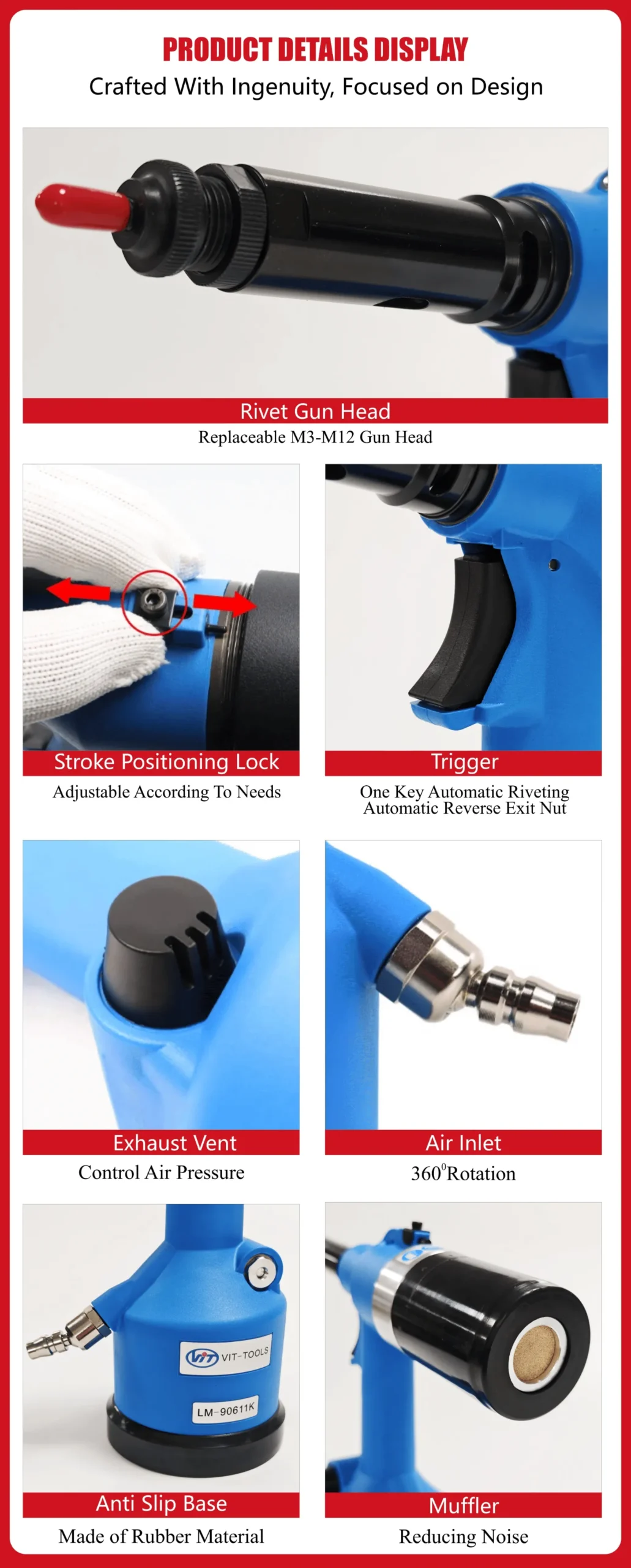 PRODUCT DETAILS DISPLAY

Crafted With Ingenuity, Focused on Design

Rivet Gun Head

Replaceable M3-M12 Gun Head

Stroke Positioning Lock

Adjustable According To Needs

Trigger

One Key Automatic Riveting Automatic Reverse Exit Nut

Exhaust Vent

Control Air Pressure

Air Inlet

$360^0$Rotation

VIT VIT-TOOLS

LM-90611K

Anti Slip Base

Made of Rubber Material

Muffler

Reducing Noise